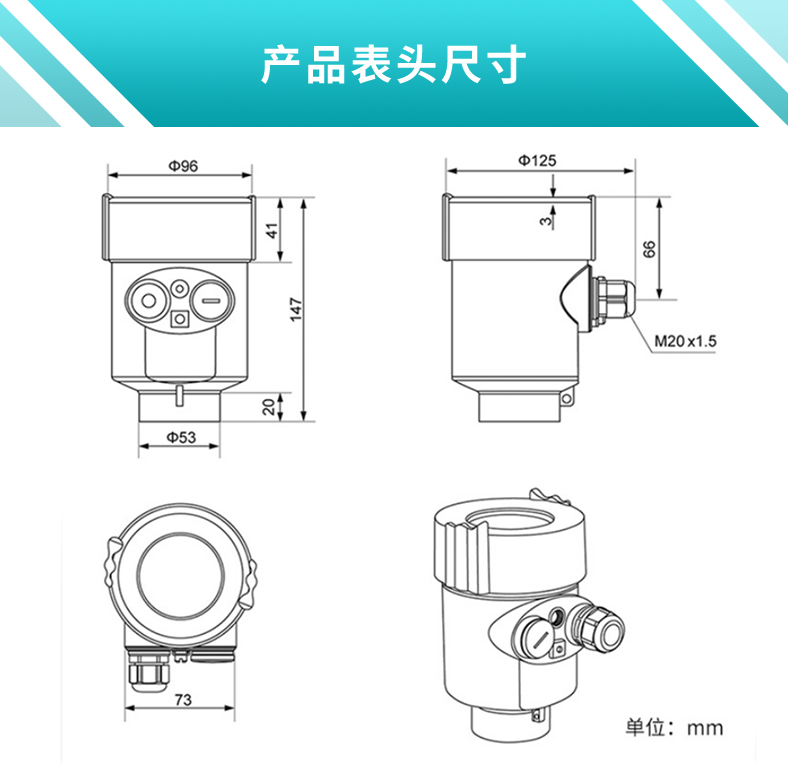 产品表头尺寸

Φ96

41

147

20

Φ53

Φ125

3

66

M20 x1.5

73

单位：mm